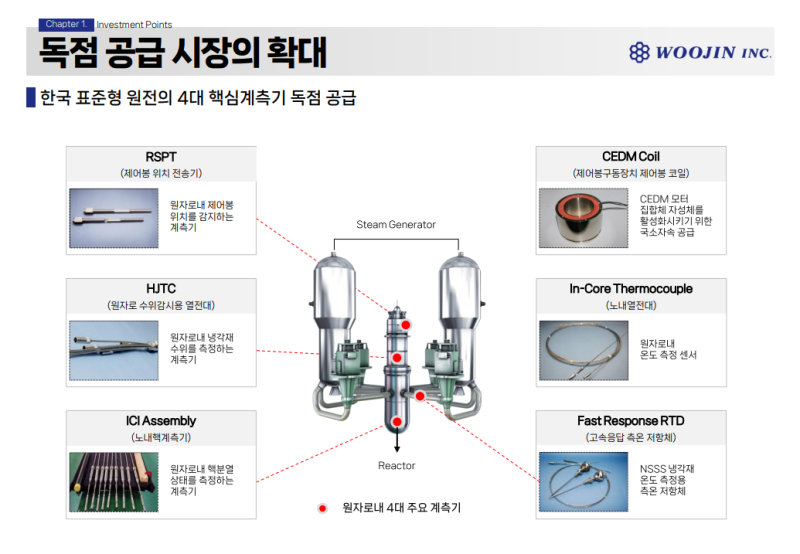 Chapter 1. Investment Points

독점 공급 시장의 확대

WOOJIN INC.

한국 표준형 원전의 4대 핵심계측기 독점 공급

RSPT
(제어봉 위치 전송기)
원자로내 제어봉 위치를 감지하는 계측기

HJTC
(원자로 수위감시용 열전대)
원자로내 냉각재 수위를 측정하는 계측기

ICI Assembly
(노내핵계측기)
원자로내 핵분열 상태를 측정하는 계측기

Steam Generator

Reactor

원자로내 4대 주요 계측기

CEDM Coil
(제어봉구동장치 제어봉 코일)
CEDM 모터 집합체 자성체를 활성화시키기 위한 국소자속 공급

In-Core Thermocouple
(노내열전대)
원자로내 온도 측정 센서

Fast Response RTD
(고속응답 측온 저항체)
NSSS 냉각재 온도 측정용 측온 저항체